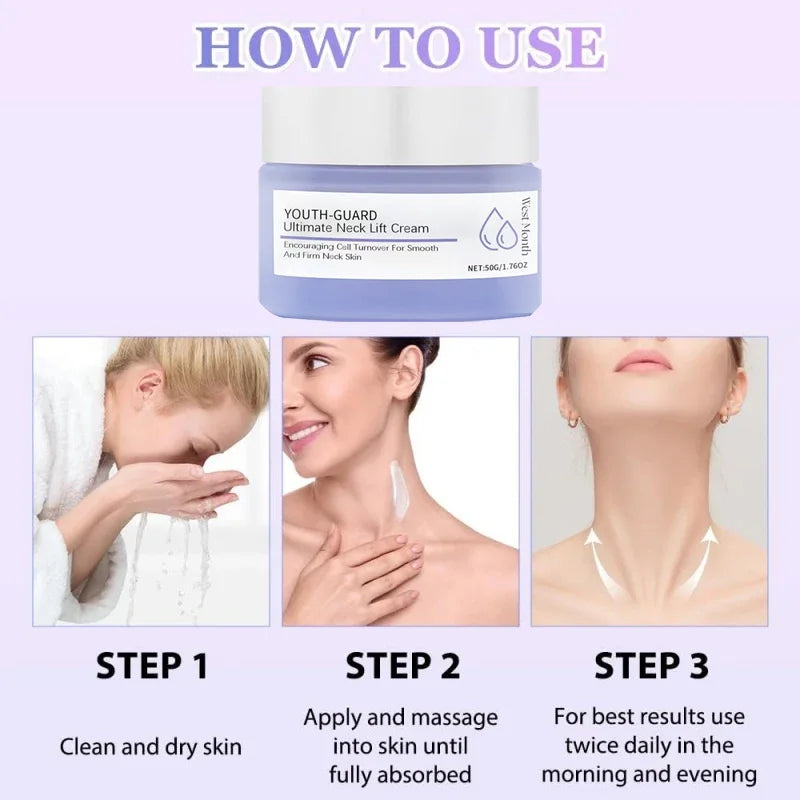 HOW TO USE

YOUTH-GUARD
Ultimate Neck Lift Cream
Encouraging Cell Turnover For Smooth And Firm Neck Skin

West Month

NET:50G/1.76OZ

STEP 1

Clean and dry skin

STEP 2

Apply and massage into skin until fully absorbed

STEP 3

For best results use twice daily in the morning and evening